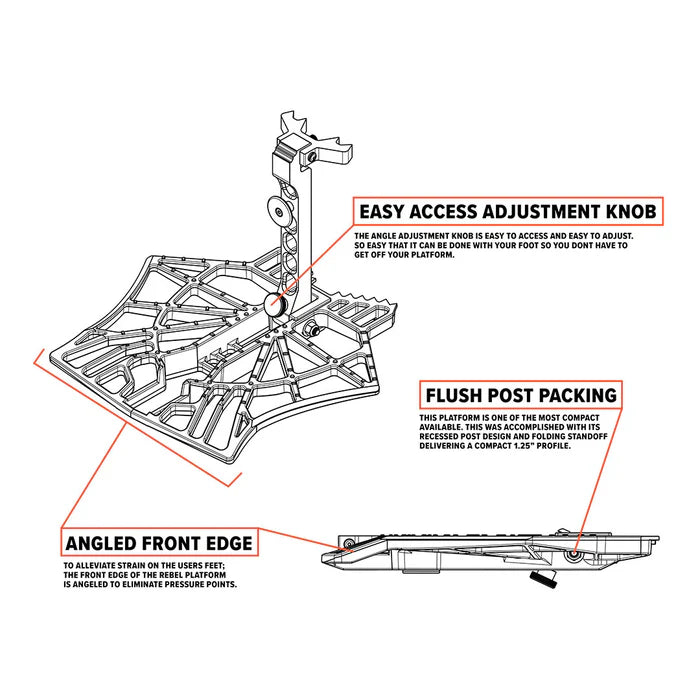 EASY ACCESS ADJUSTMENT KNOB

THE ANGLE ADJUSTMENT KNOB IS EASY TO ACCESS AND EASY TO ADJUST. SO EASY THAT IT CAN BE DONE WITH YOUR FOOT SO YOU DONT HAVE TO GET OFF YOUR PLATFORM.

FLUSH POST PACKING

THIS PLATFORM IS ONE OF THE MOST COMPACT AVAILABLE. THIS WAS ACCOMPLISHED WITH ITS RECESSED POST DESIGN AND FOLDING STANDOFF DELIVERING A COMPACT 1.25" PROFILE.

ANGLED FRONT EDGE

TO ALLEVIATE STRAIN ON THE USERS FEET; THE FRONT EDGE OF THE REBEL PLATFORM IS ANGELED TO ELIMINATE PRESSURE POINTS.