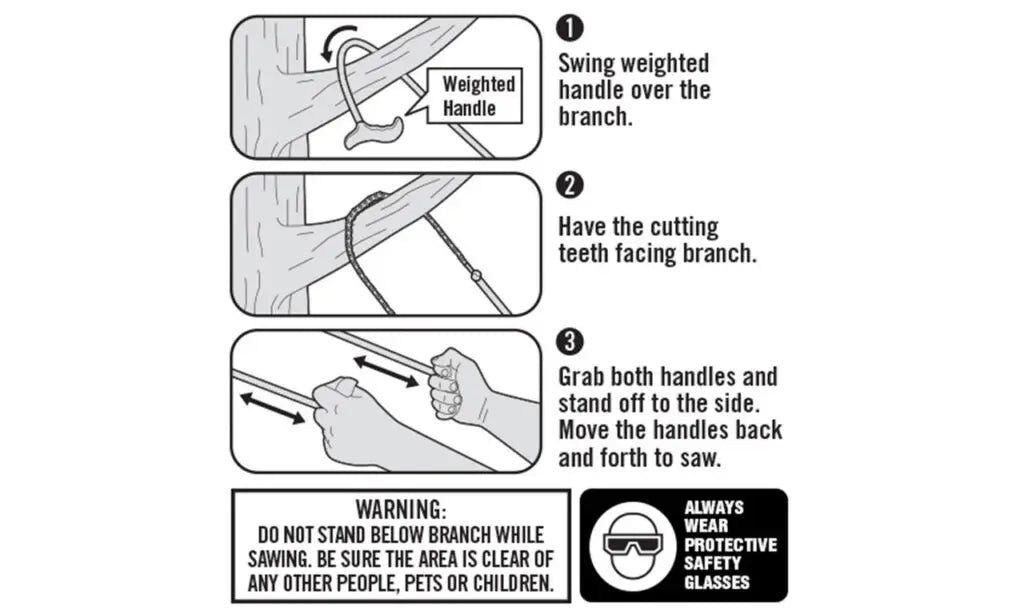 Weighted Handle

1
Swing weighted handle over the branch.

2
Have the cutting teeth facing branch.

3
Grab both handles and stand off to the side. Move the handles back and forth to saw.

WARNING:
DO NOT STAND BELOW BRANCH WHILE SAWING. BE SURE THE AREA IS CLEAR OF ANY OTHER PEOPLE, PETS OR CHILDREN.

ALWAYS WEAR PROTECTIVE SAFETY GLASSES